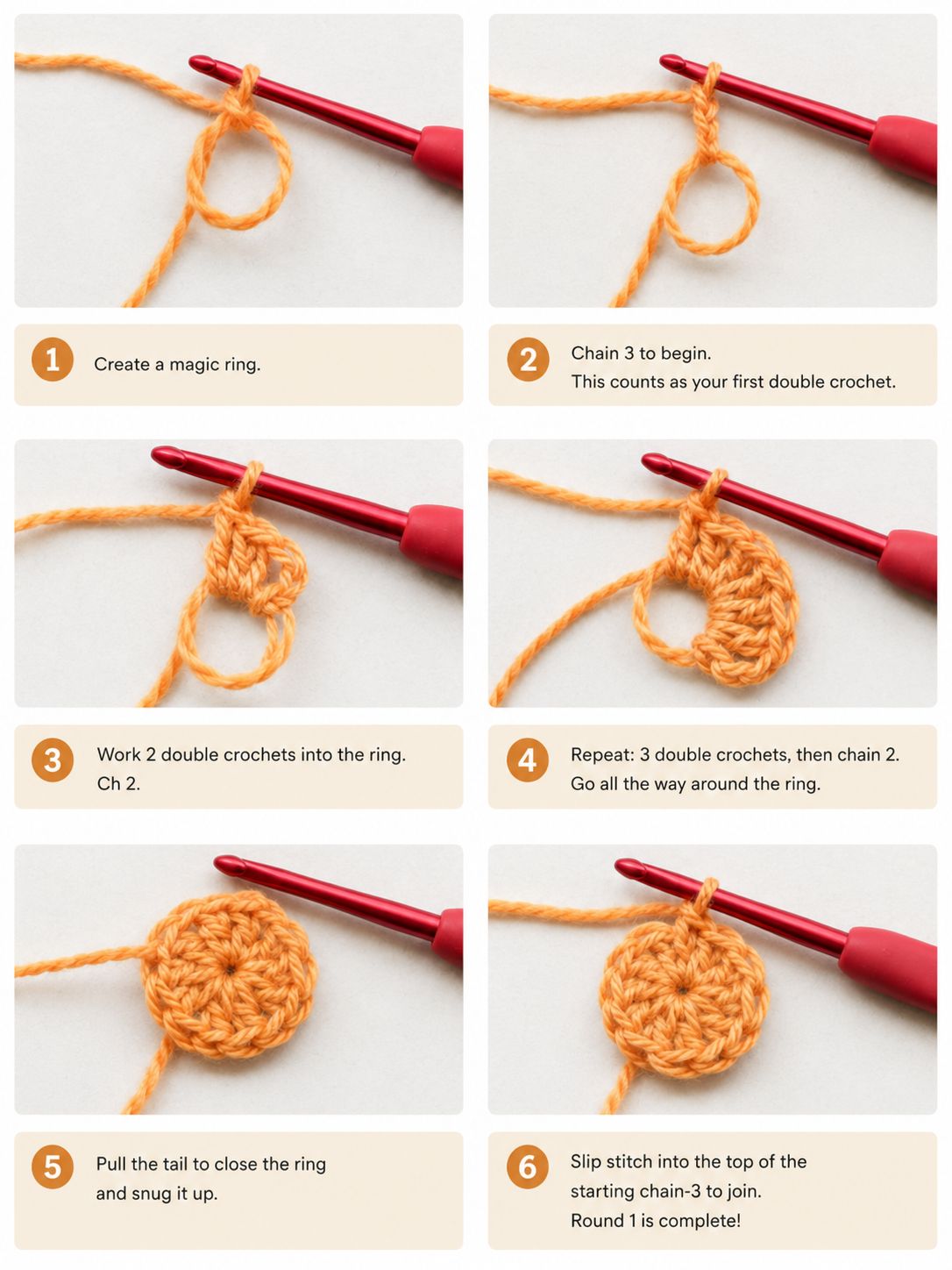 1 Create a magic ring.

2 Chain 3 to begin.
This counts as your first double crochet.

3 Work 2 double crochets into the ring.
Ch 2.

4 Repeat: 3 double crochets, then chain 2.
Go all the way around the ring.

5 Pull the tail to close the ring and snug it up.

6 Slip stitch into the top of the starting chain-3 to join.
Round 1 is complete!